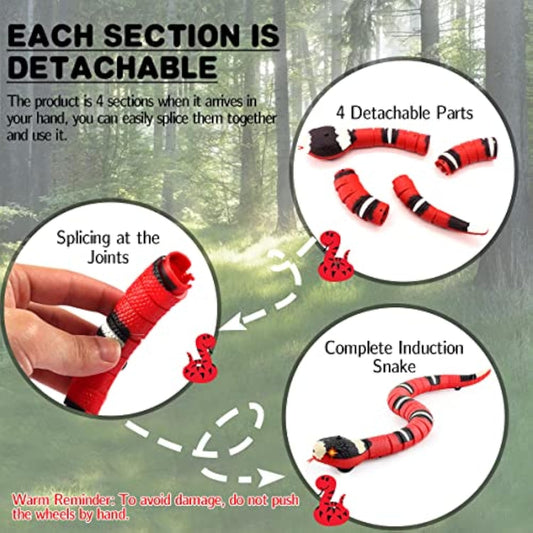 EACH SECTION IS DETACHABLE

The product is 4 sections when it arrives in your hand, you can easily splice them together and use it.

4 Detachable Parts

Splicing at the Joints

Complete Induction Snake

Warm Reminder: To avoid damage, do not push the wheels by hand.