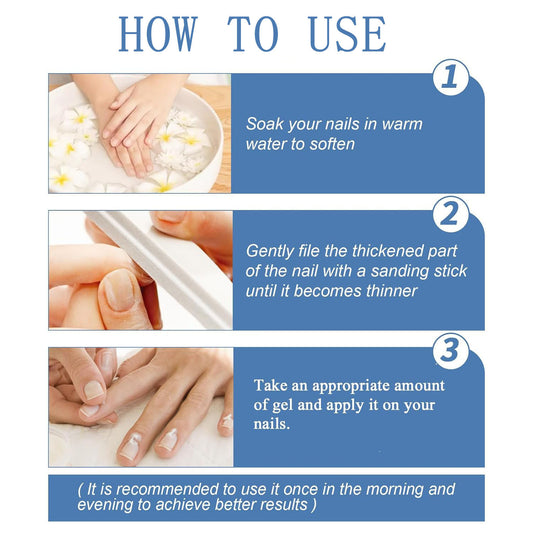 HOW TO USE

1

Soak your nails in warm water to soften

2

Gently file the thickened part of the nail with a sanding stick until it becomes thinner

3

Take an appropriate amount of gel and apply it on your nails.

( It is recommended to use it once in the morning and evening to achieve better results )