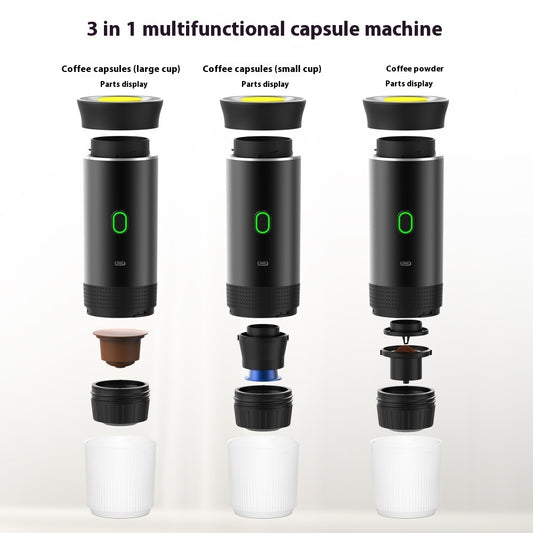 3 in 1 multifunctional capsule machine

Coffee capsules (large cup)
Parts display

Coffee capsules (small cup)
Parts display

Coffee powder
Parts display